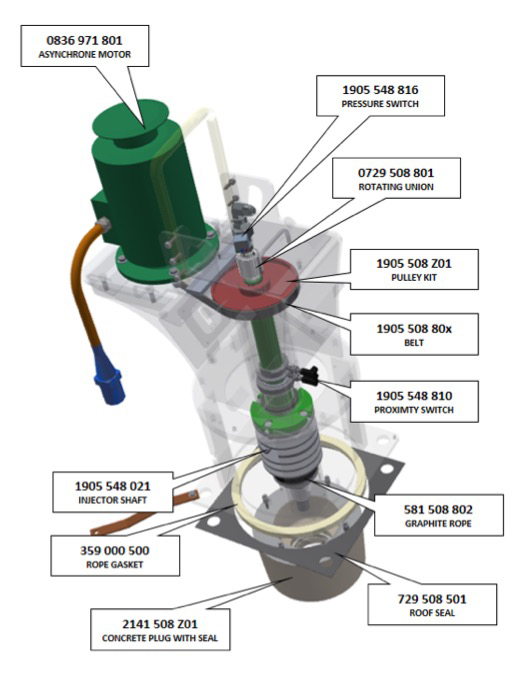 0836 971 801
ASYNCHRONE MOTOR

1905 548 816
PRESSURE SWITCH

0729 508 801
ROTATING UNION

1905 508 Z01
PULLEY KIT

1905 508 80x
BELT

1905 548 810
PROXIMTY SWITCH

1905 548 021
INJECTOR SHAFT

581 508 802
GRAPHITE ROPE

359 000 500
ROPE GASKET

729 508 501
ROOF SEAL

2141 508 Z01
CONCRETE PLUG WITH SEAL